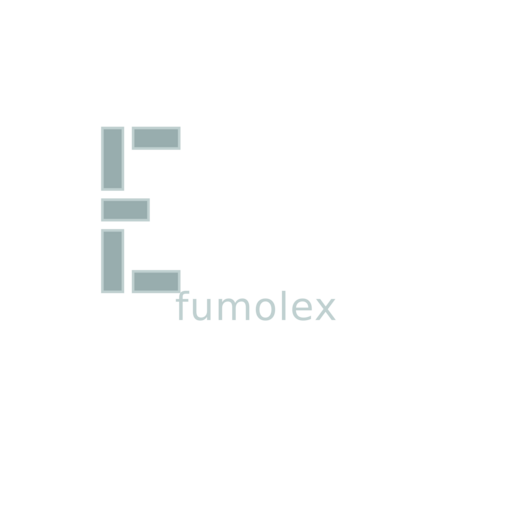 fumolex